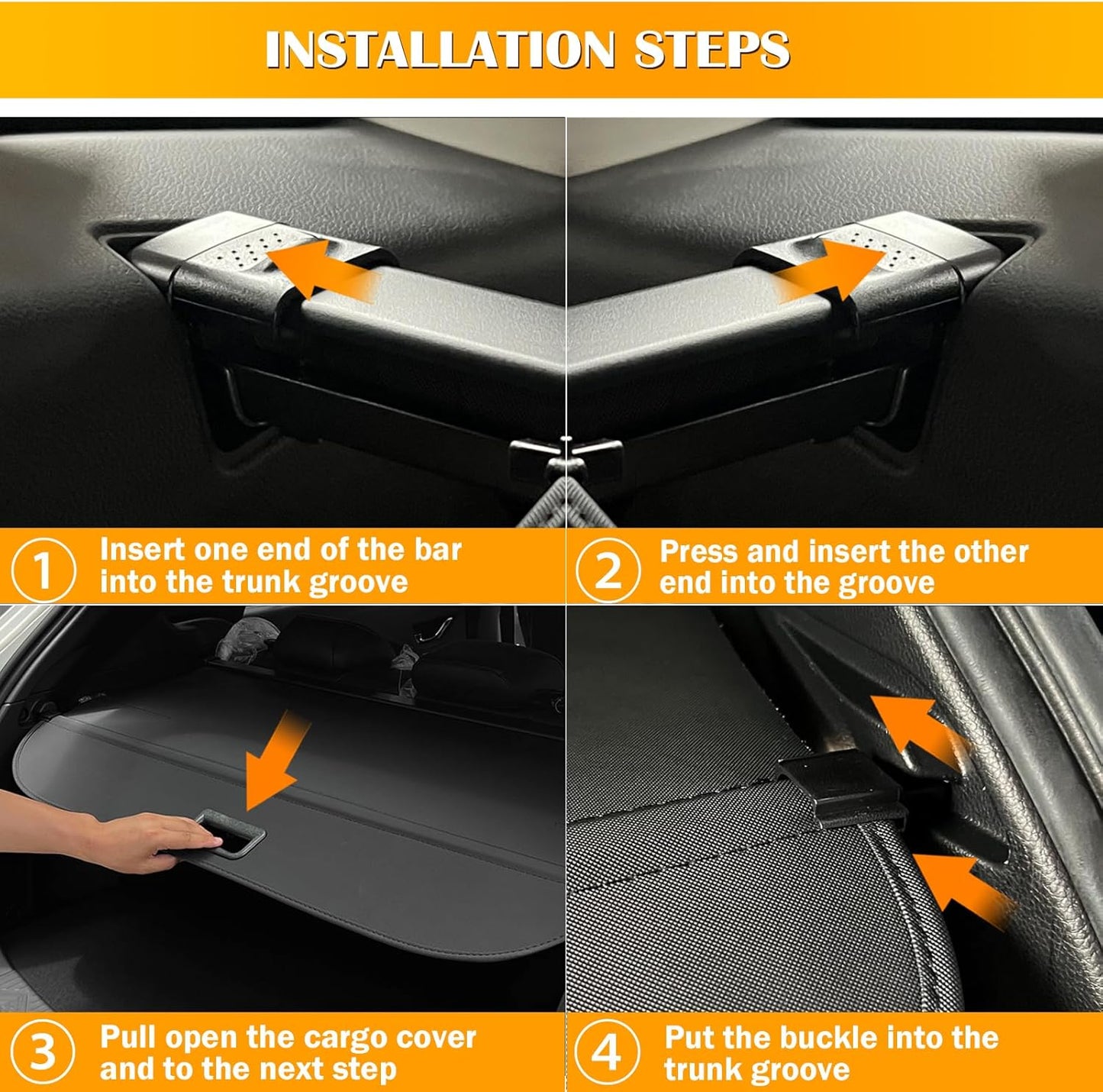 INSTALLATION STEPS

1 Insert one end of the bar into the trunk groove

2 Press and insert the other end into the groove

3 Pull open the cargo cover and to the next step

4 Put the buckle into the trunk groove