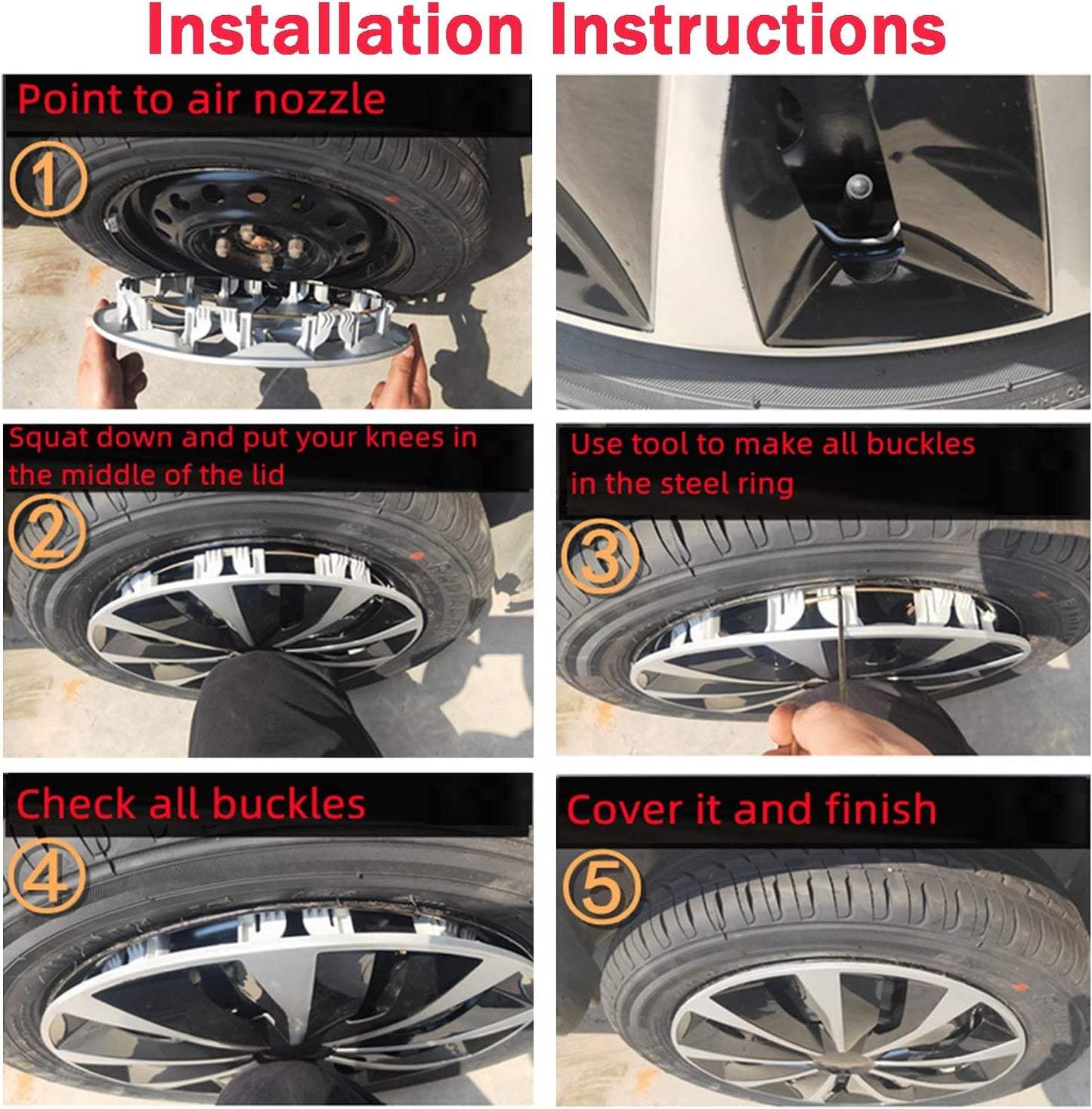 Installation Instructions

Point to air nozzle

①

Squat down and put your knees in the middle of the lid

②

Use tool to make all buckles in the steel ring

③

Check all buckles

④

Cover it and finish

⑤