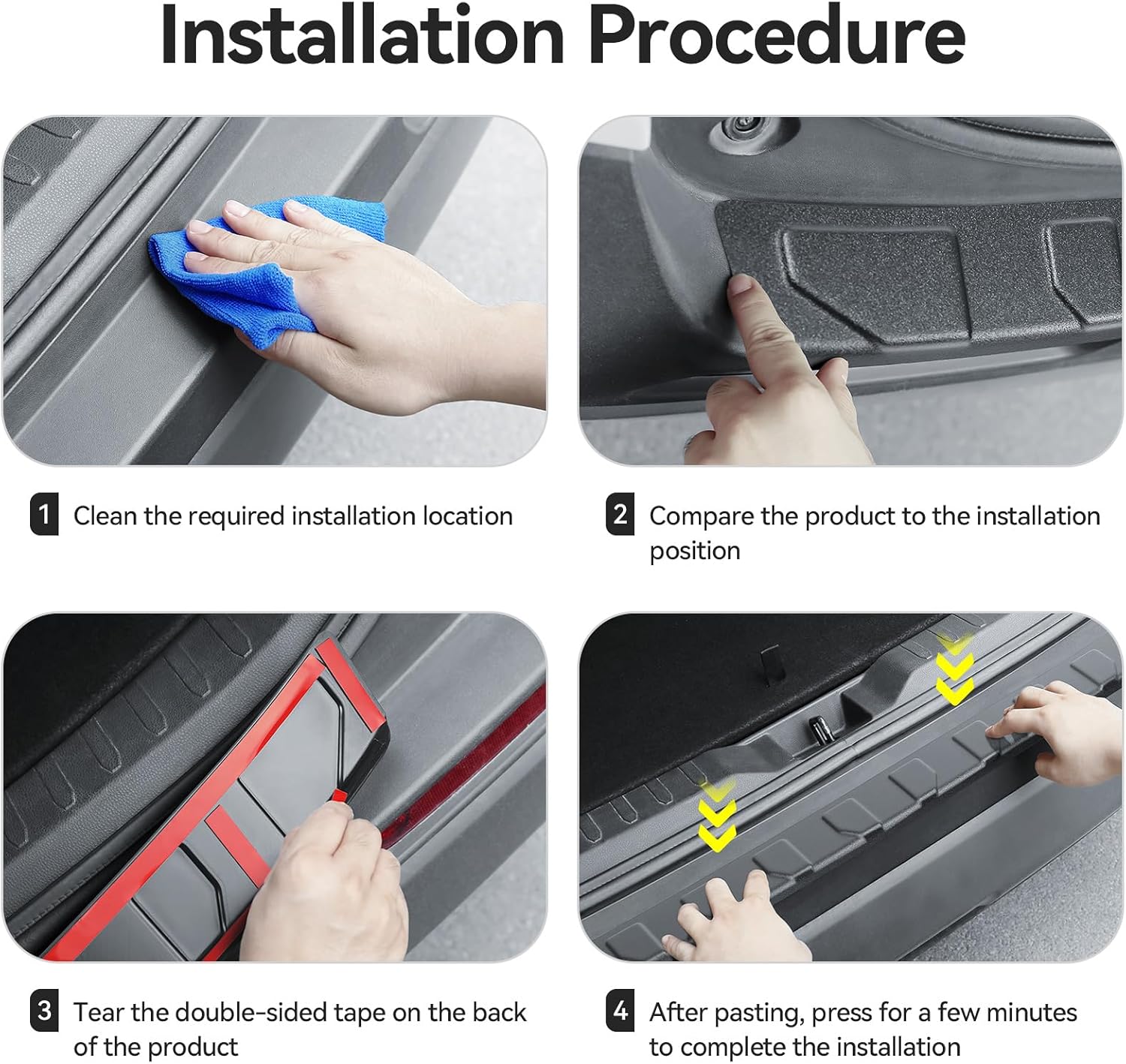 Installation Procedure

1 Clean the required installation location

2 Compare the product to the installation position

3 Tear the double-sided tape on the back of the product

4 After pasting, press for a few minutes to complete the installation