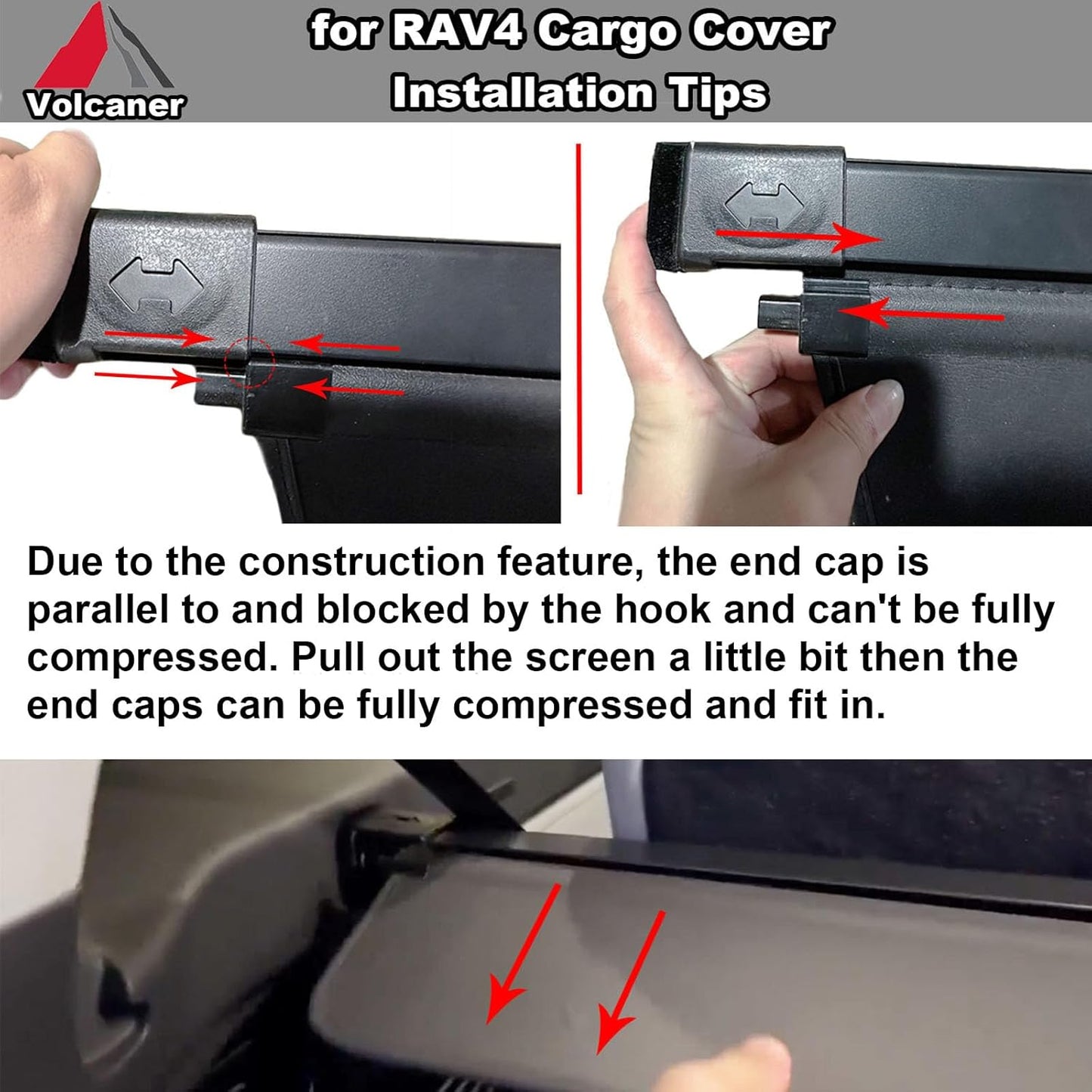 Volcaner

for RAV4 Cargo Cover
Installation Tips

Due to the construction feature, the end cap is parallel to and blocked by the hook and can't be fully compressed. Pull out the screen a little bit then the end caps can be fully compressed and fit in.