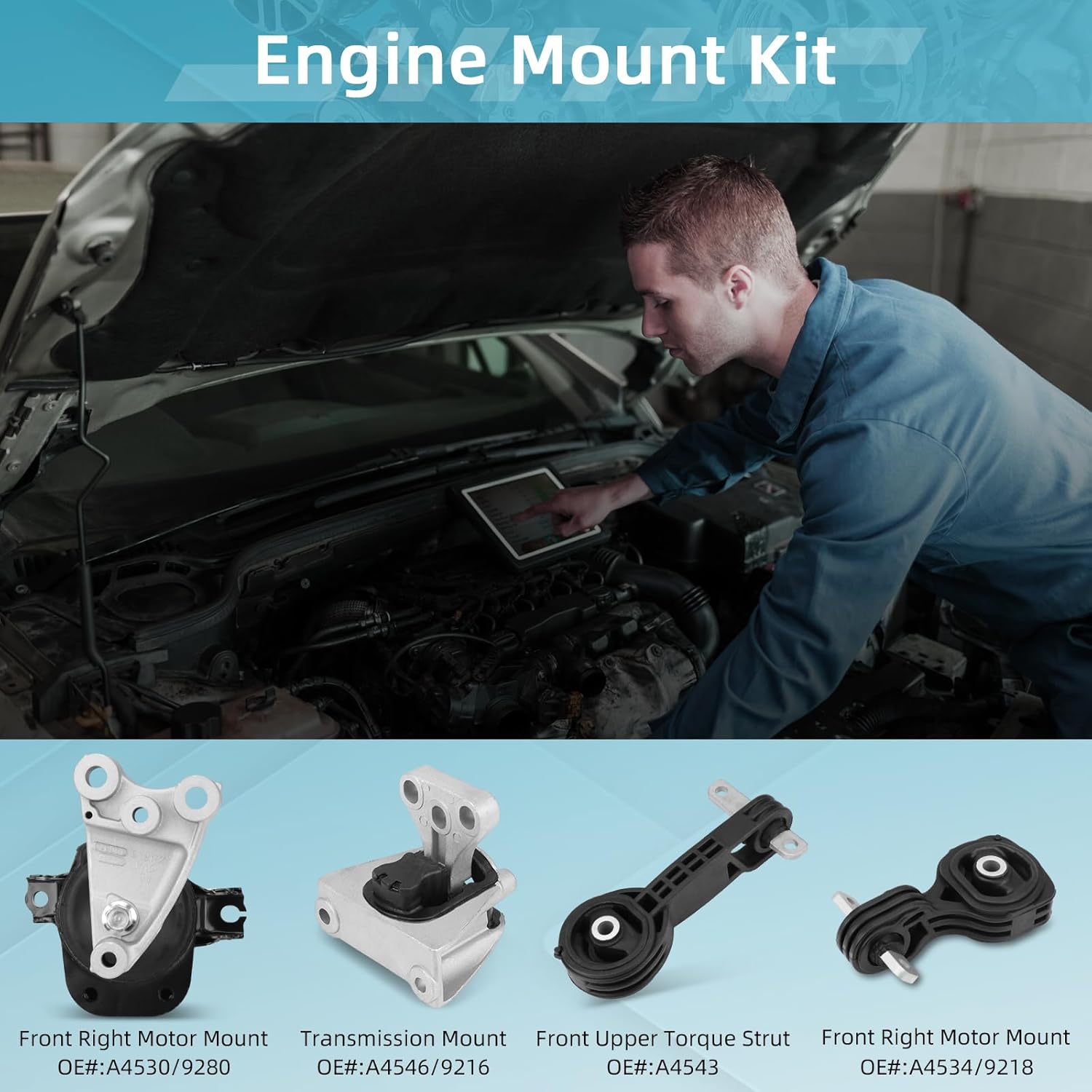 Engine Mount Kit

Front Right Motor Mount
OE#:A4530/9280

Transmission Mount
OE#:A4546/9216

Front Upper Torque Strut
OE#:A4543

Front Right Motor Mount
OE#:A4534/9218