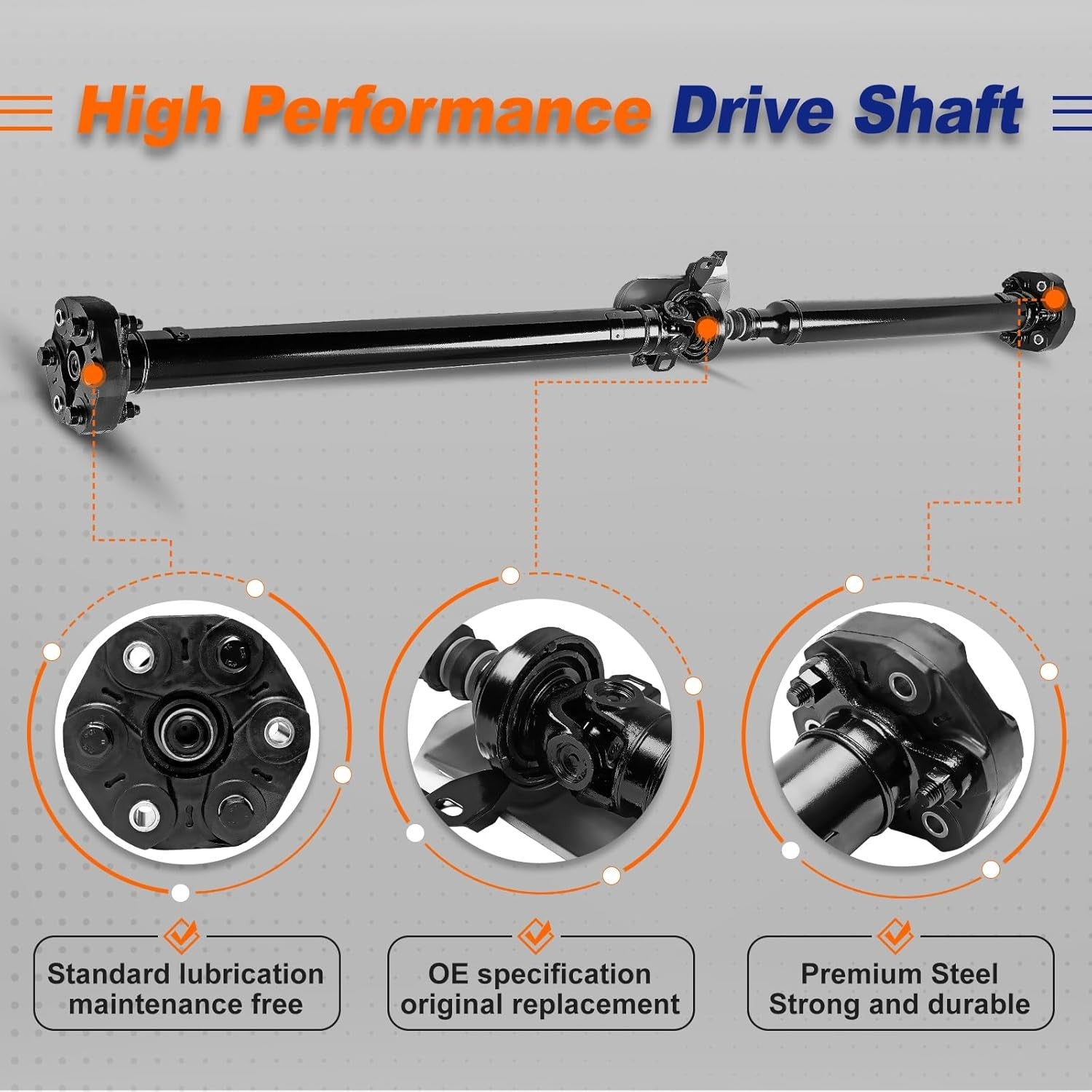 High Performance Drive Shaft

Standard lubrication maintenance free

OE specification original replacement

Premium Steel Strong and durable