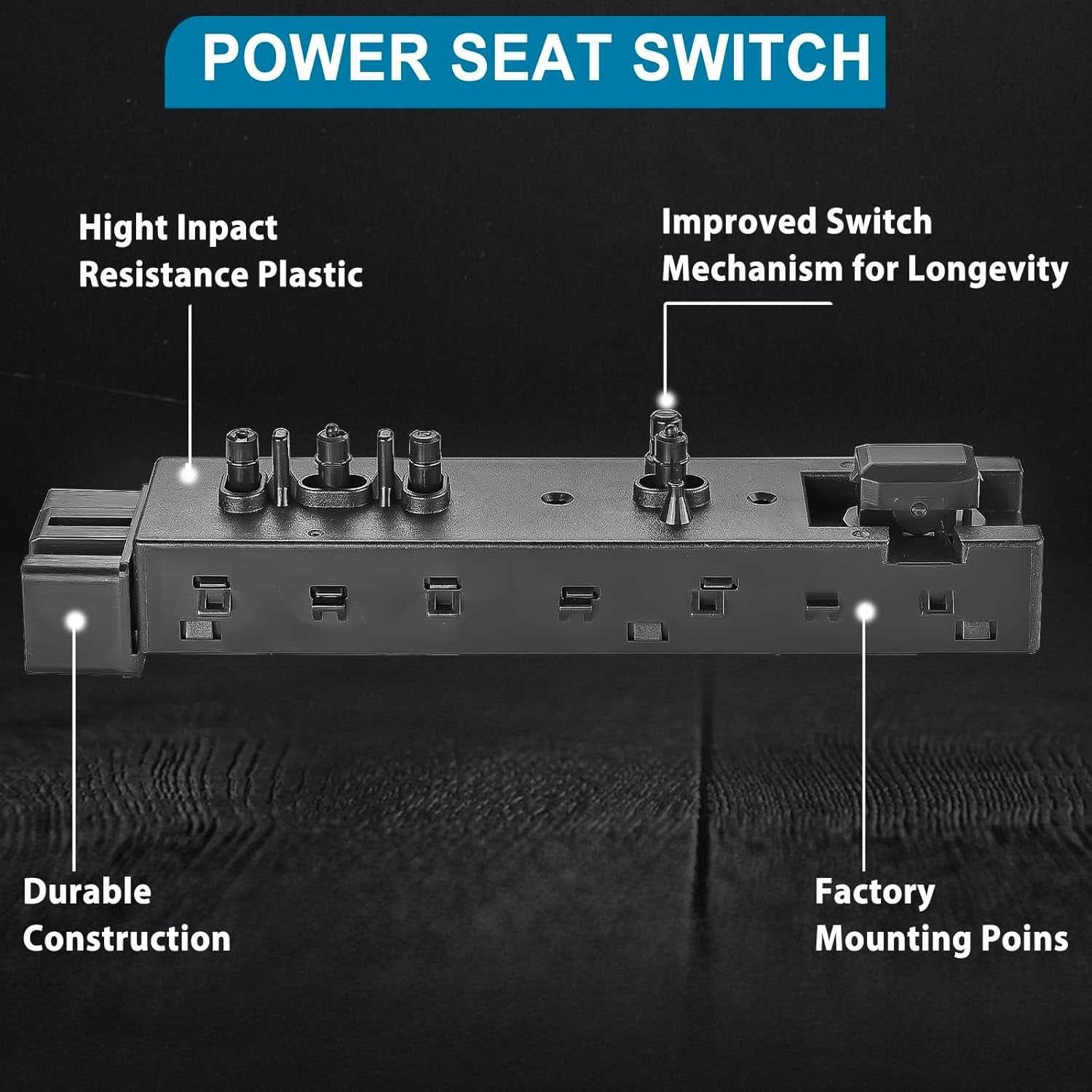 POWER SEAT SWITCH

Hight Inpact Resistance Plastic

Improved Switch Mechanism for Longevity

Durable Construction

Factory Mounting Poins