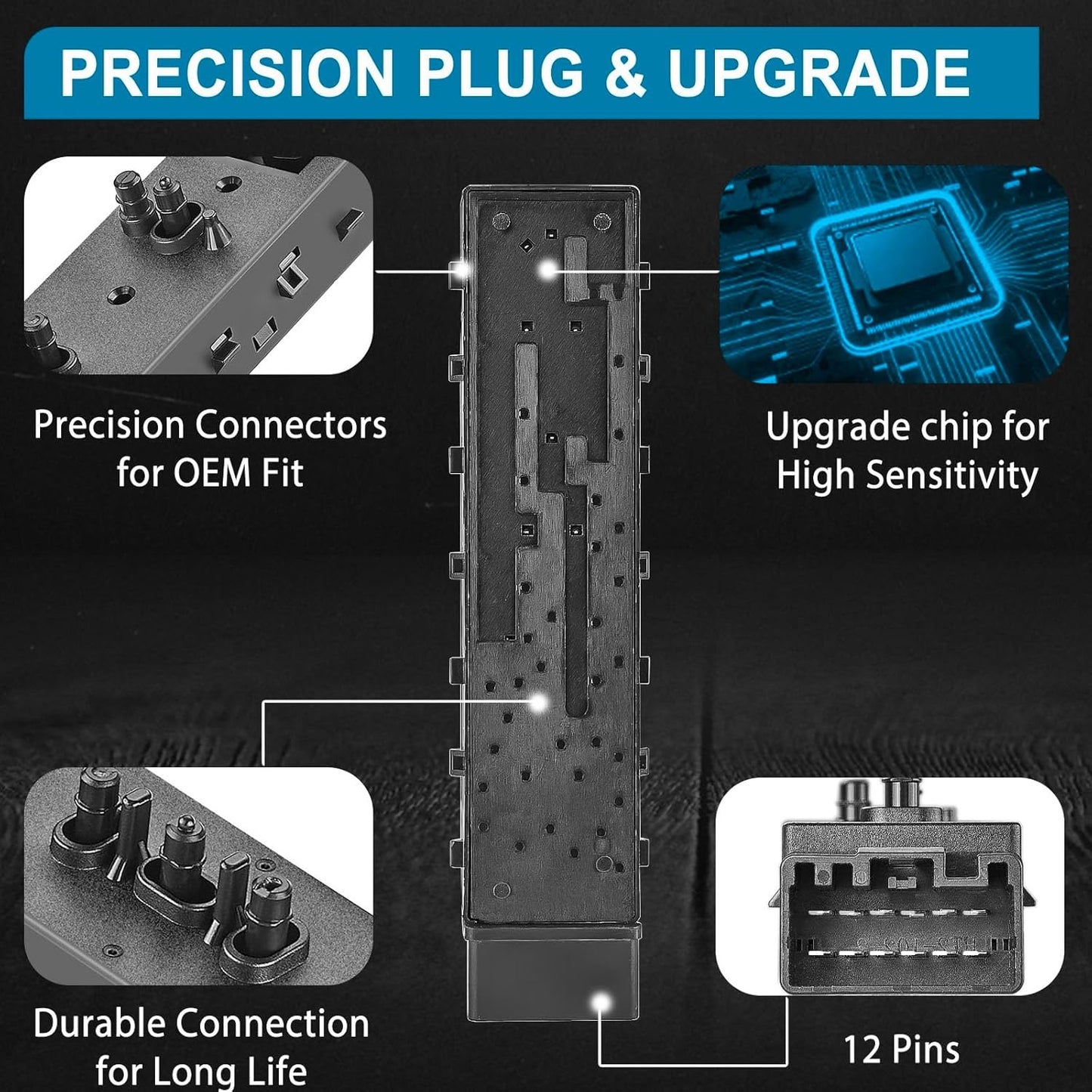 PRECISION PLUG & UPGRADE

Precision Connectors for OEM Fit

Upgrade chip for High Sensitivity

Durable Connection for Long Life

12 Pins