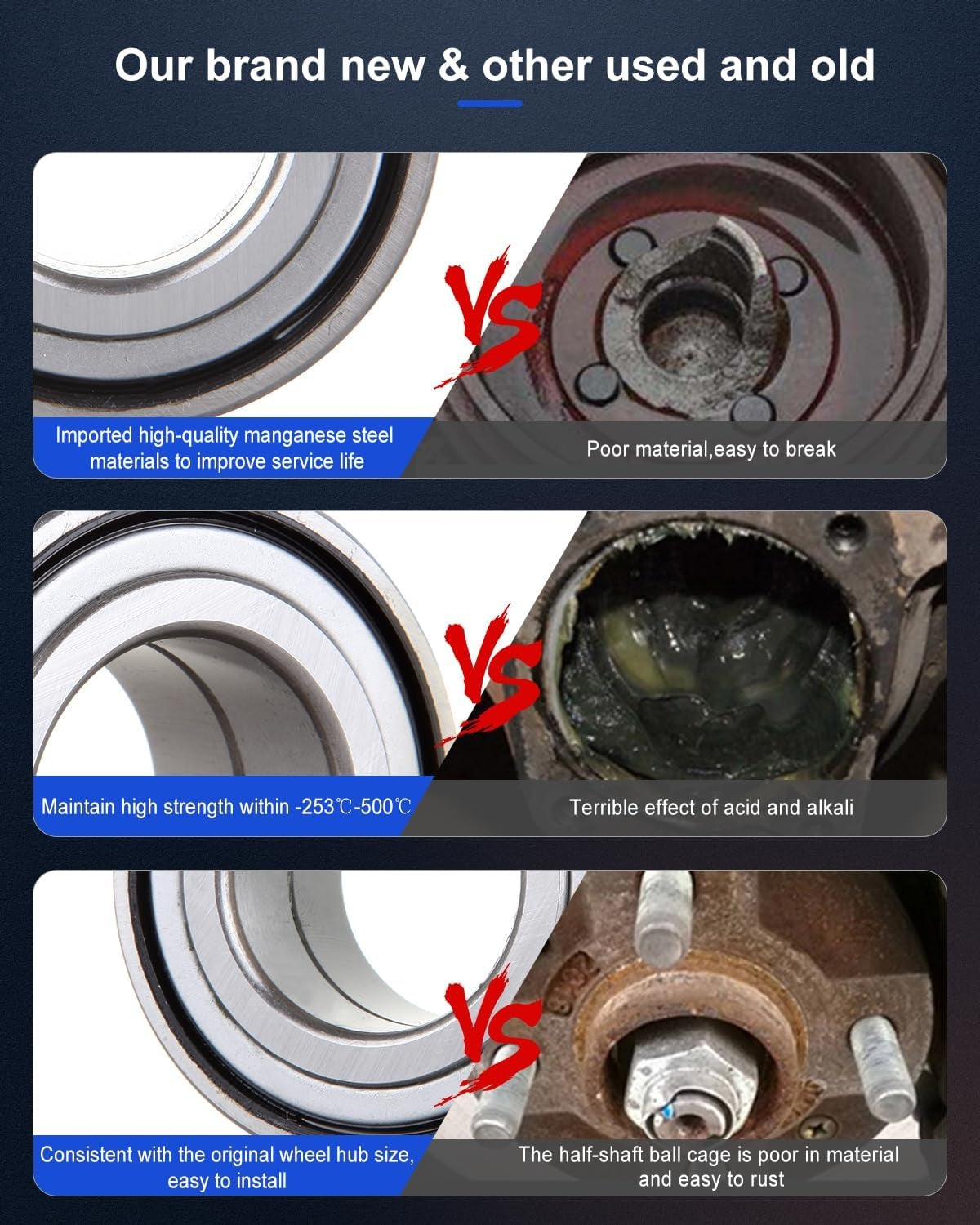 Our brand new & other used and old

VS

Imported high-quality manganese steel materials to improve service life

Poor material,easy to break

VS

Maintain high strength within -253℃-500℃

Terrible effect of acid and alkali

VS

Consistent with the original wheel hub size, easy to install

The half-shaft ball cage is poor in material and easy to rust