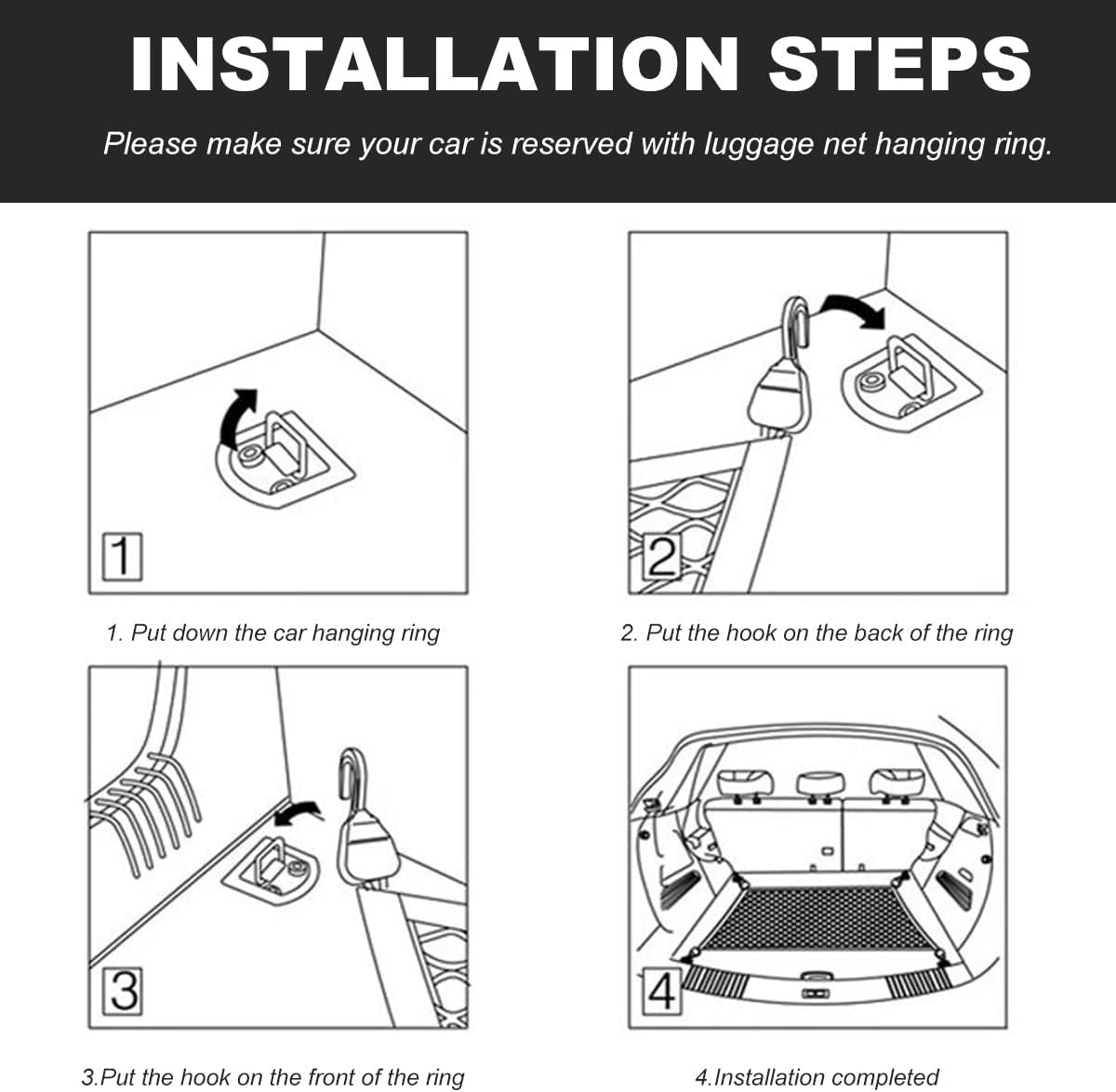 INSTALLATION STEPS

Please make sure your car is reserved with luggage net hanging ring.

1

1. Put down the car hanging ring

2

2. Put the hook on the back of the ring

3

3.Put the hook on the front of the ring

4

4.Installation completed