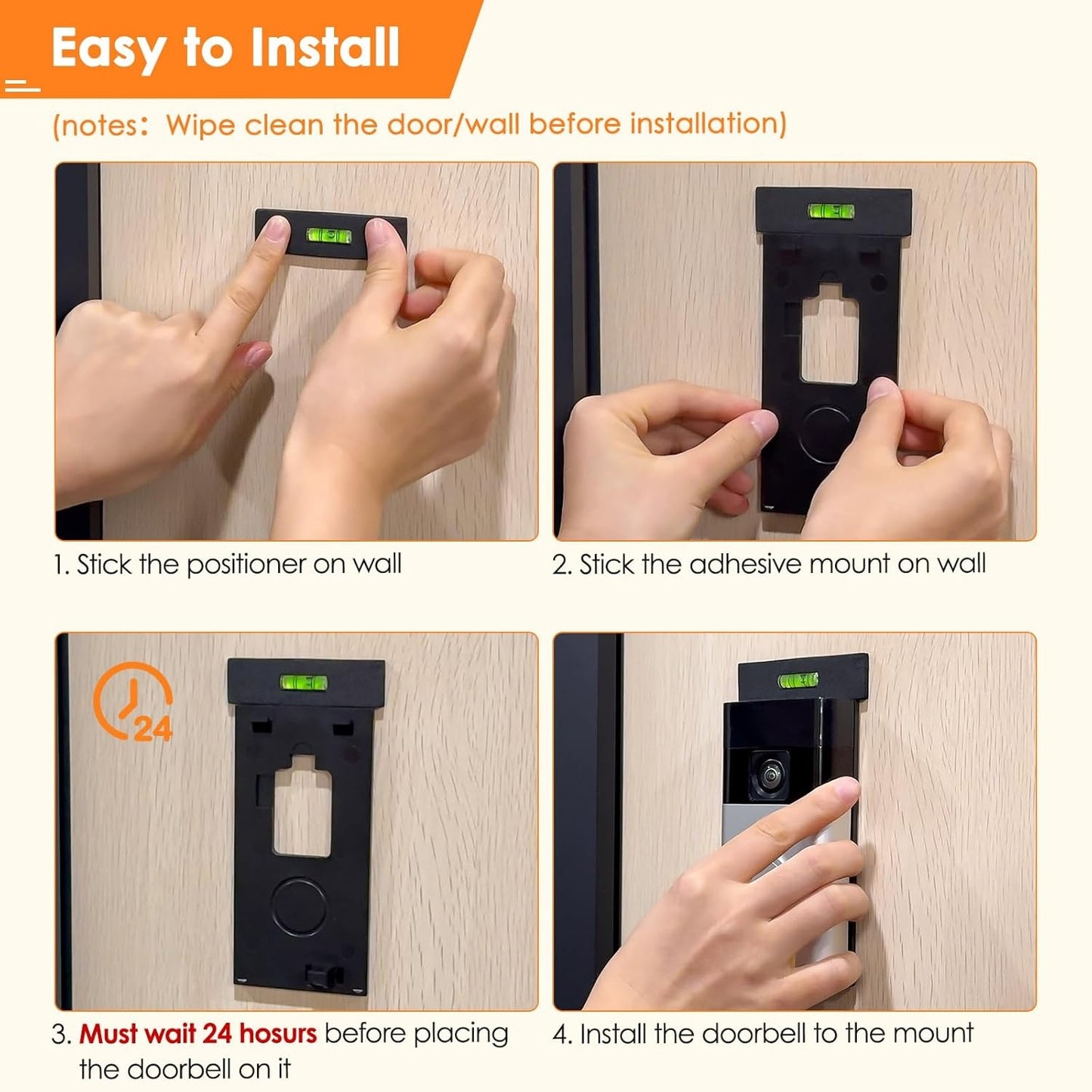 Easy to Install

(notes: Wipe clean the door/wall before installation)

1. Stick the positioner on wall

2. Stick the adhesive mount on wall

24

3. Must wait 24 hosurs before placing the doorbell on it

4. Install the doorbell to the mount