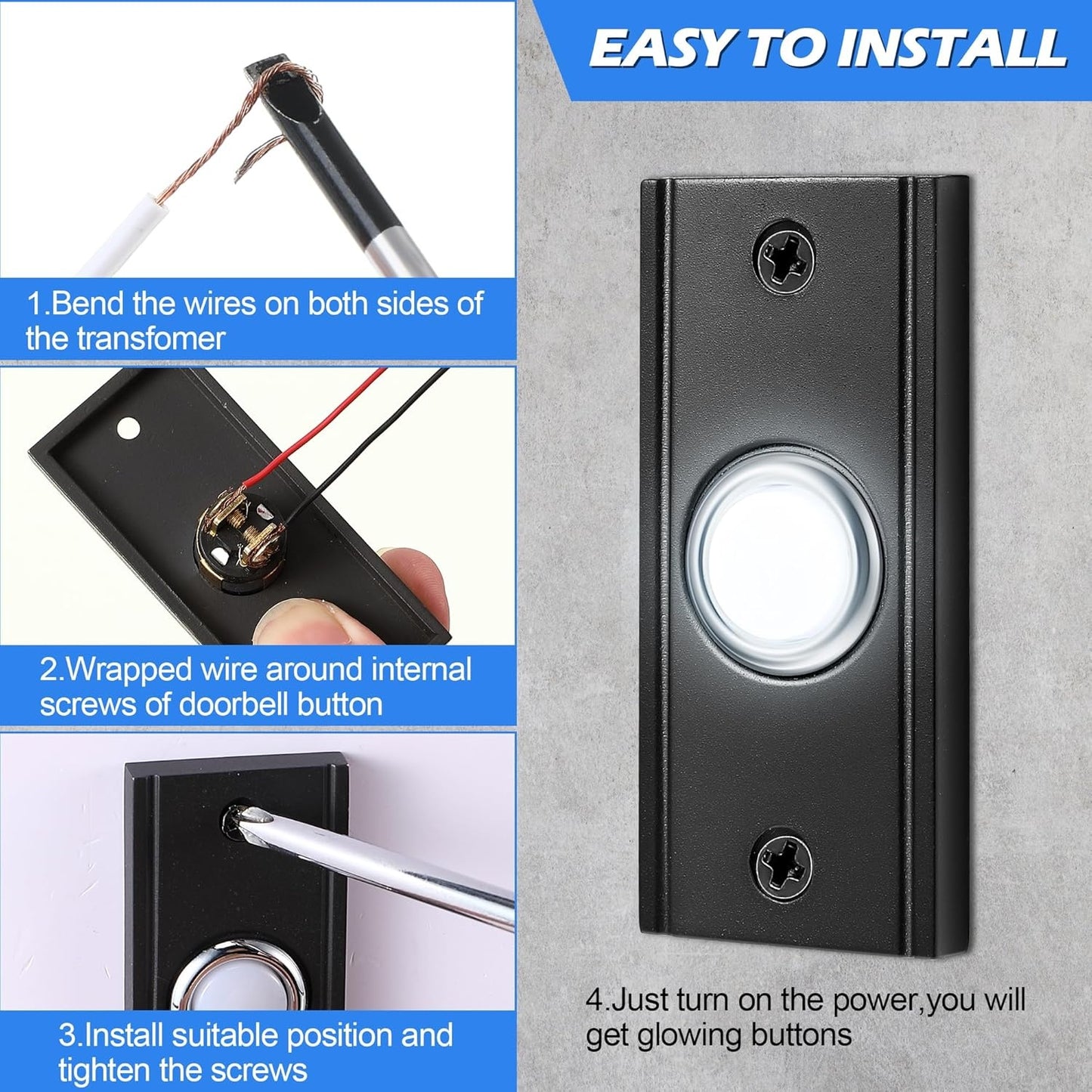 EASY TO INSTALL

1.Bend the wires on both sides of the transfomer

2.Wrapped wire around internal screws of doorbell button

3.Install suitable position and tighten the screws

4.Just turn on the power,you will get glowing buttons