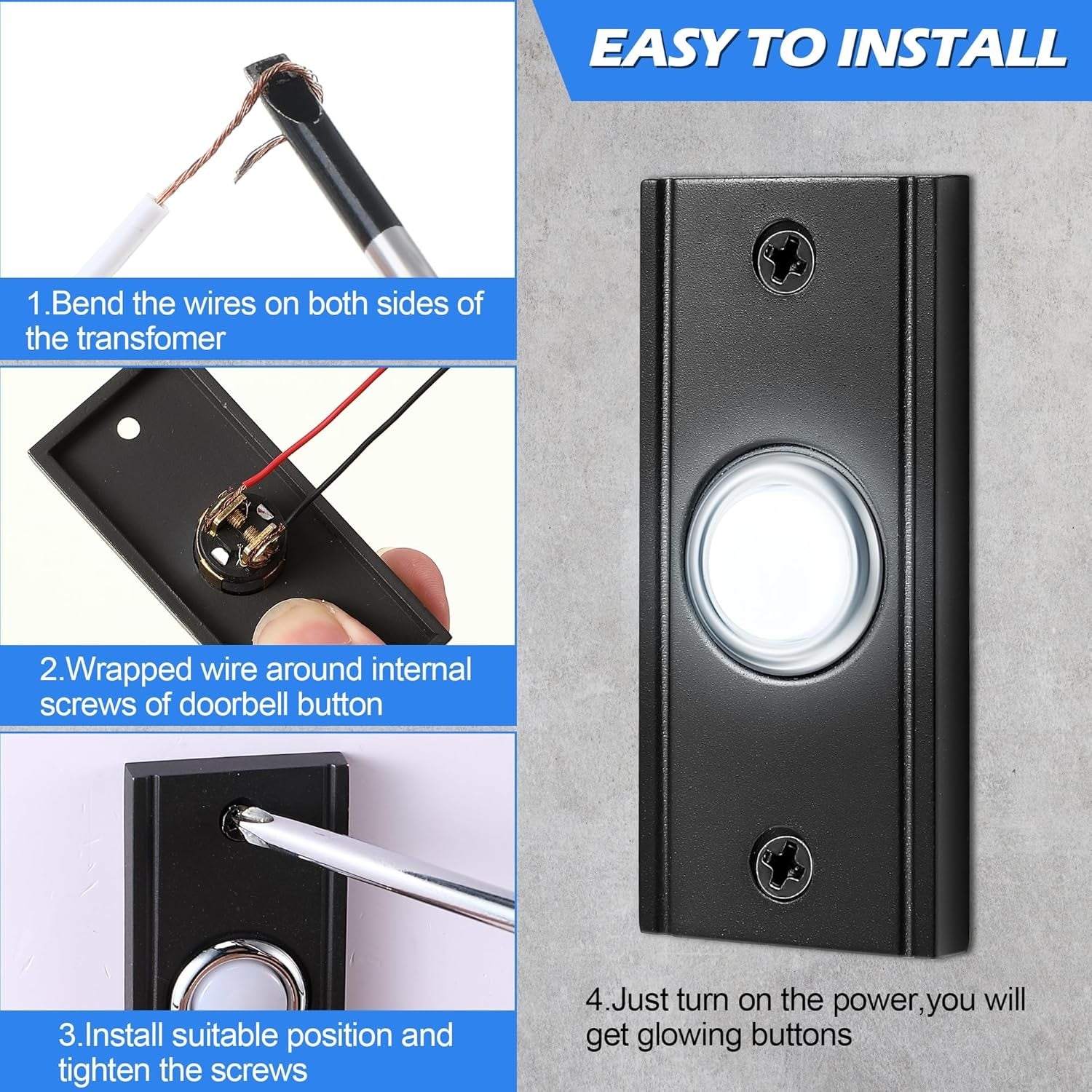 EASY TO INSTALL

1.Bend the wires on both sides of the transfomer

2.Wrapped wire around internal screws of doorbell button

3.Install suitable position and tighten the screws

4.Just turn on the power,you will get glowing buttons