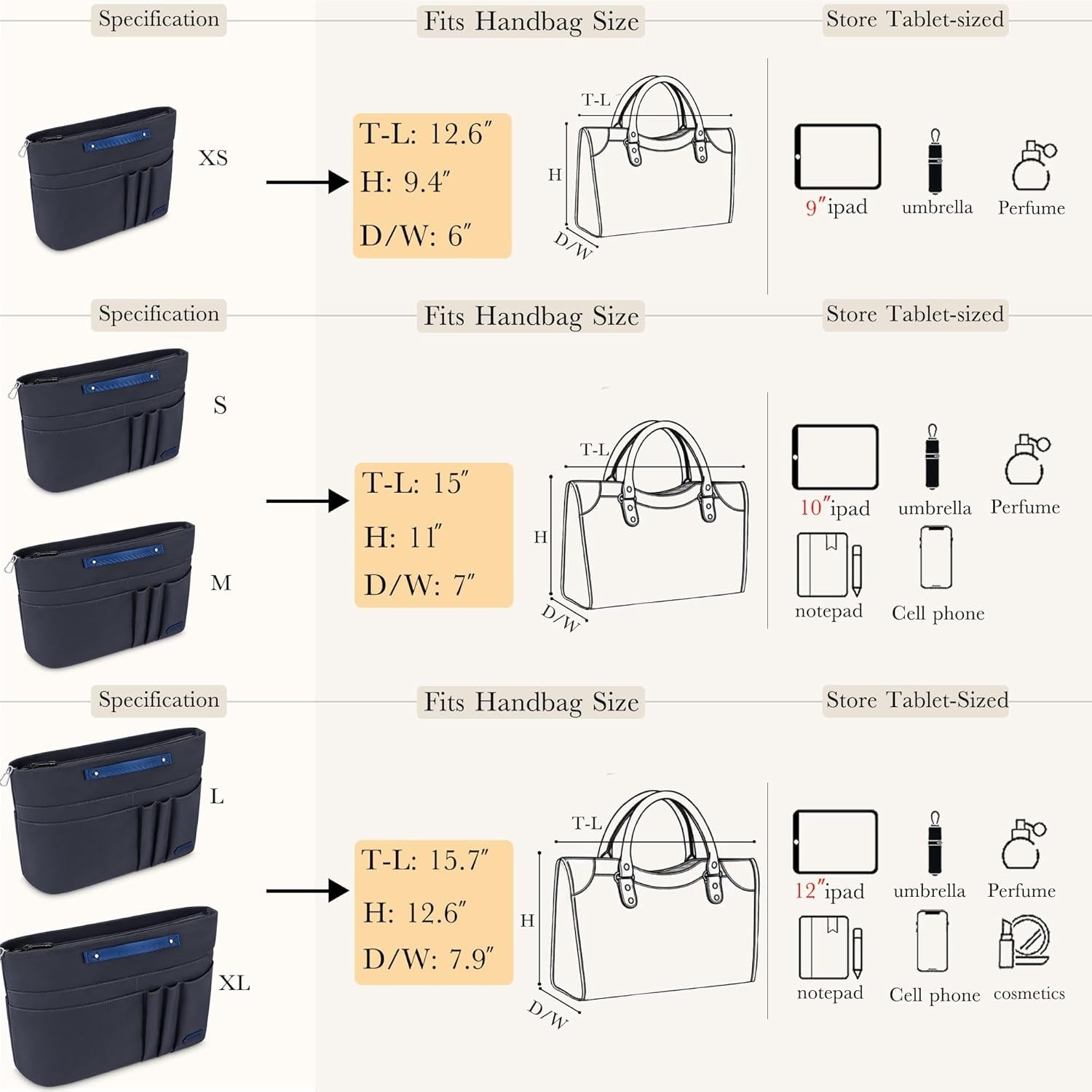 Specification

Fits Handbag Size

Store Tablet-sized

XS

T-L: 12.6″
H: 9.4″
D/W: 6″

T-L
H
D/W

9″ipad
umbrella
Perfume

Specification

Fits Handbag Size

Store Tablet-sized

S

M

T-L: 15″
H: 11″
D/W: 7″

T-L
H
D/W

10″ipad
umbrella
Perfume
notepad
Cell phone

Specification

Fits Handbag Size

Store Tablet-Sized

L

XL

T-L: 15.7″
H: 12.6″
D/W: 7.9″

T-L
H
D/W

12″ipad
umbrella
Perfume
notepad
Cell phone
cosmetics